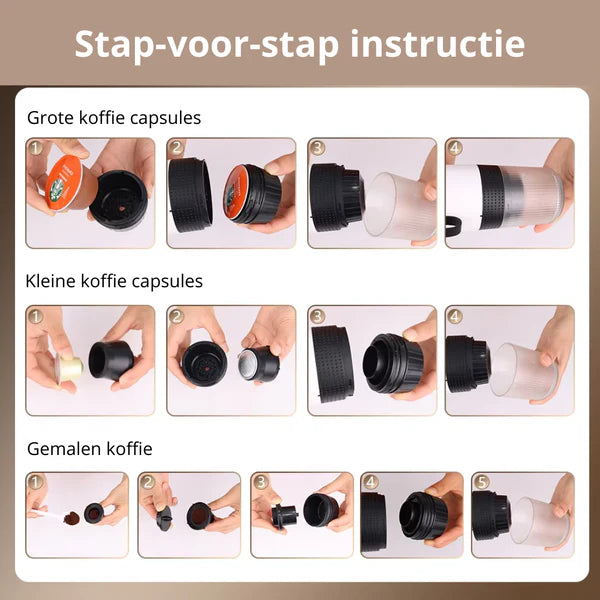 Stap-voor-stap instructie

Grote koffie capsules

1 2 3 4

Kleine koffie capsules

1 2 3 4

Gemalen koffie

1 2 3 4 5