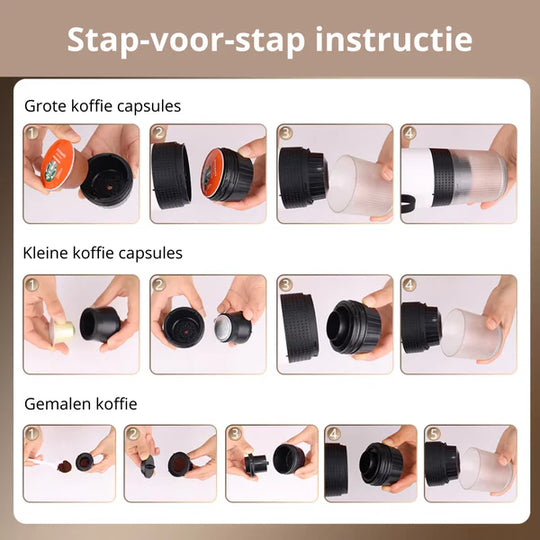 Stap-voor-stap instructie

Grote koffie capsules

1

2

3

4

Kleine koffie capsules

1

2

3

4

Gemalen koffie

1

2

3

4

5