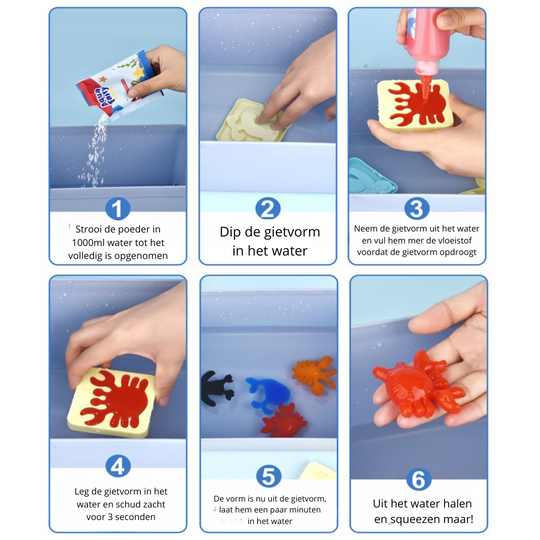 Aqua Fairy

1

Strooi de poeder in 1000ml water tot het volledig is opgenomen

2

Dip de gietvorm in het water

3

Neem de gietvorm uit het water en vul hem mer de vloeistof voordat de gietvorm opdroogt

4

Leg de gietvorm in het water en schud zacht voor 3 seconden

5

De vorm is nu uit de gietvorm, laat hem een paar minuten in het water

6

Uit het water halen en squeezen maar!