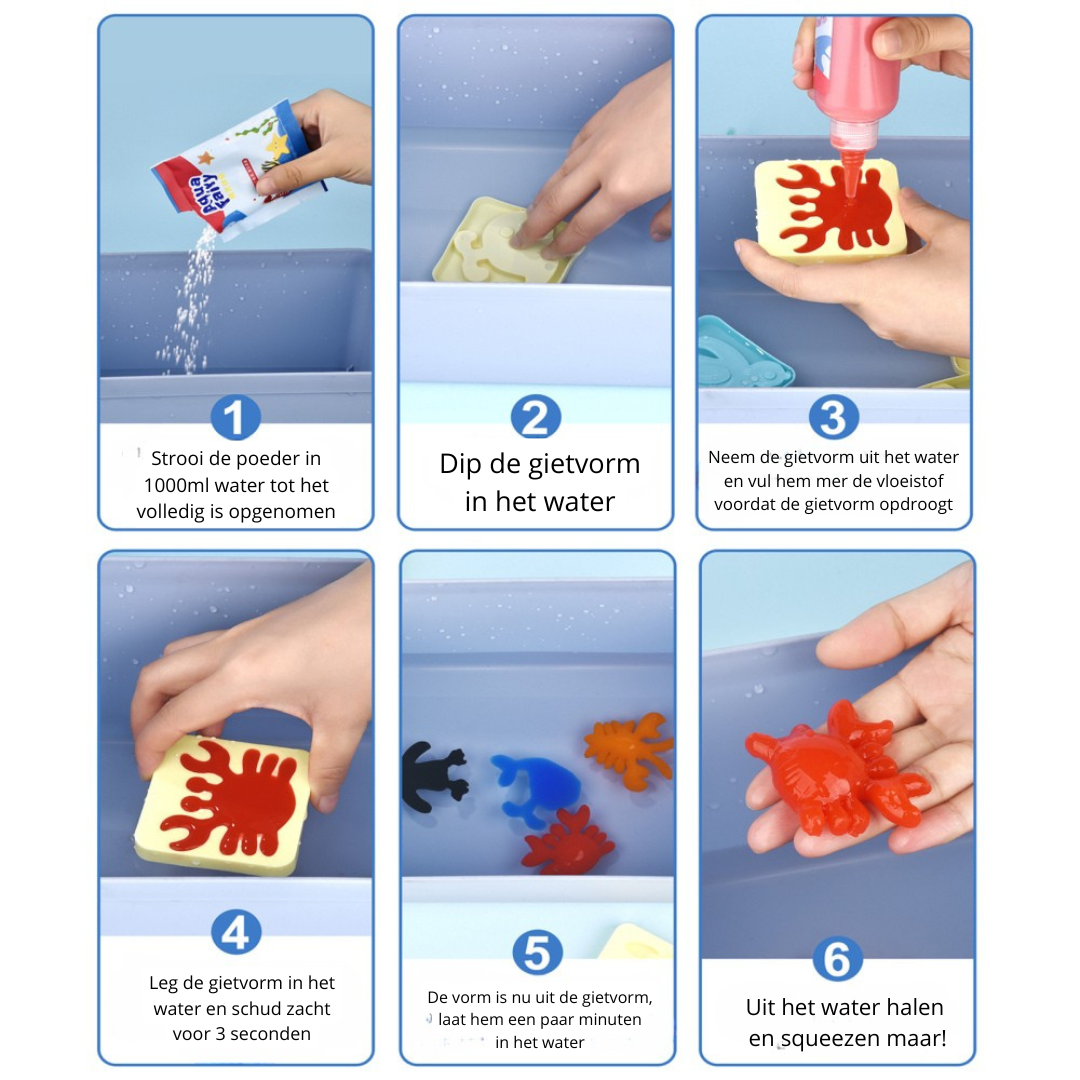 Aqua Fairy

1
Strooi de poeder in 1000ml water tot het volledig is opgenomen

2
Dip de gietvorm in het water

3
Neem de gietvorm uit het water en vul hem mer de vloeistof voordat de gietvorm opdroogt

4
Leg de gietvorm in het water en schud zacht voor 3 seconden

5
De vorm is nu uit de gietvorm, laat hem een paar minuten in het water

6
Uit het water halen en squeezen maar!